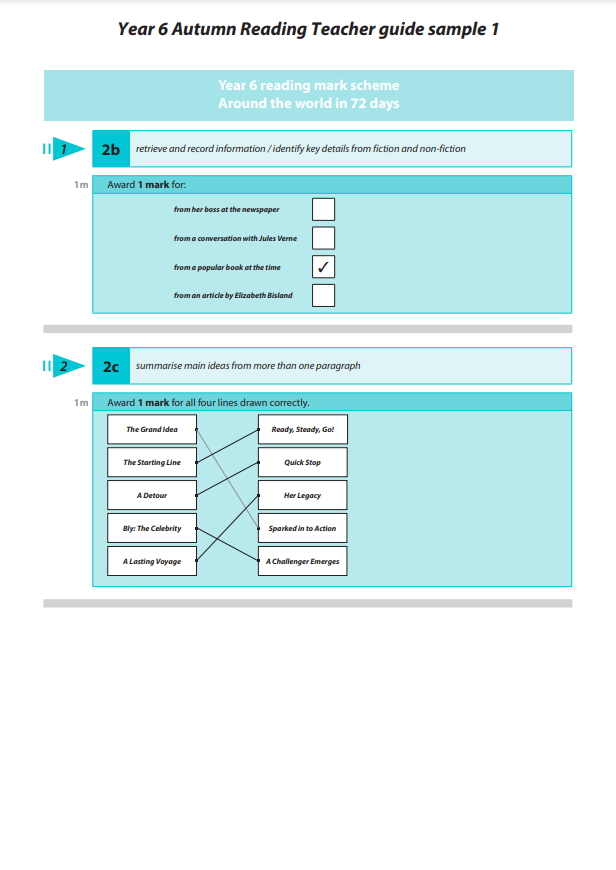 Year 6 Autumn Reading Teacher guide sample 1

Year 6 reading mark scheme
Around the world in 72 days

1 2b retrieve and record information / identify key details from fiction and non-fiction

1m Award **1 mark** for:

from her boss at the newspaper

from a conversation with Jules Verne

from a popular book at the time ✓

from an article by Elizabeth Bisland

2 2c summarise main ideas from more than one paragraph

1m Award **1 mark** for all four lines drawn correctly.

The Grand Idea

The Starting Line

A Detour

Bly: The Celebrity

A Lasting Voyage

Ready, Steady, Go!

Quick Stop

Her Legacy

Sparked in to Action

A Challenger Emerges